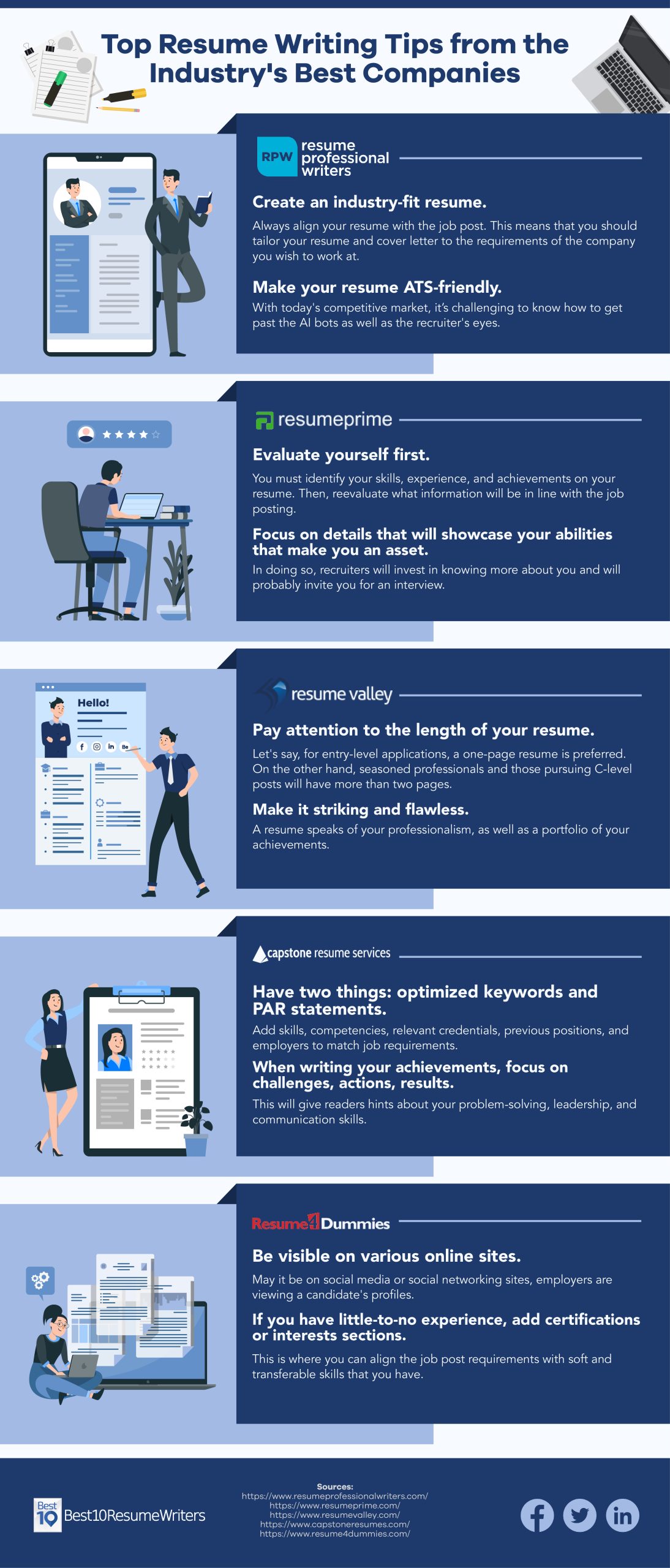 Top Resume Writing Tips from the Industry's Best Companies

RPW resume professional writers

Create an industry-fit resume.

Always align your resume with the job post. This means that you should tailor your resume and cover letter to the requirements of the company you wish to work at.

Make your resume ATS-friendly.

With today's competitive market, it's challenging to know how to get past the AI bots as well as the recruiter's eyes.

resumeprime

Evaluate yourself first.

You must identify your skills, experience, and achievements on your resume. Then, reevaluate what information will be in line with the job posting.

Focus on details that will showcase your abilities that make you an asset.

In doing so, recruiters will invest in knowing more about you and will probably invite you for an interview.

Hello!

resume valley

Pay attention to the length of your resume.

Let's say, for entry-level applications, a one-page resume is preferred. On the other hand, seasoned professionals and those pursuing C-level posts will have more than two pages.

Make it striking and flawless.

A resume speaks of your professionalism, as well as a portfolio of your achievements.

capstone resume services

Have two things: optimized keywords and PAR statements.

Add skills, competencies, relevant credentials, previous positions, and employers to match job requirements.

When writing your achievements, focus on challenges, actions, results.

This will give readers hints about your problem-solving, leadership, and communication skills.

Resume4Dummies

Be visible on various online sites.

May it be on social media or social networking sites, employers are viewing a candidate's profiles.

If you have little-to-no experience, add certifications or interests sections.

This is where you can align the job post requirements with soft and transferable skills that you have.

Best 10 Best10ResumeWriters

Sources:
https://www.resumeprofessionalwriters.com/
https://www.resumeprime.com/
https://www.resumevalley.com/
https://www.capstoneresumes.com/
https://www.resume4dummies.com/